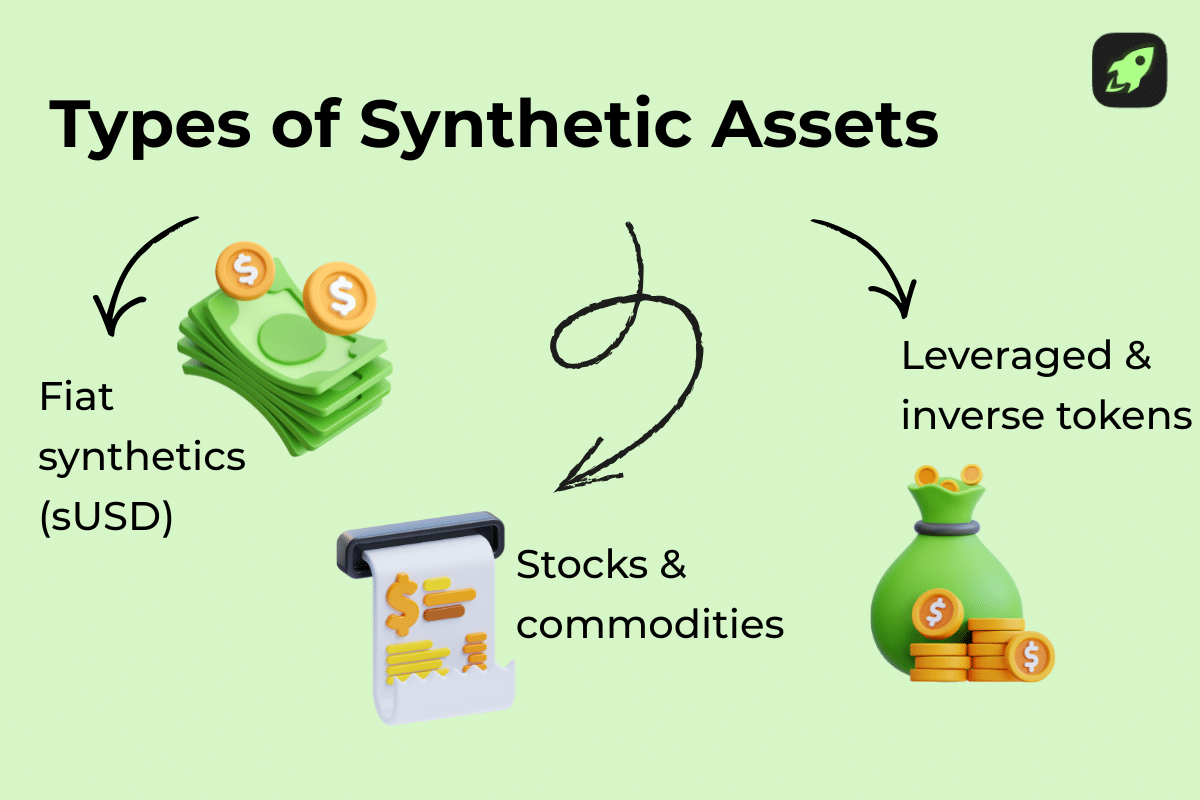 Types of Synthetic Assets

Fiat synthetics (sUSD)

Stocks & commodities

Leveraged & inverse tokens