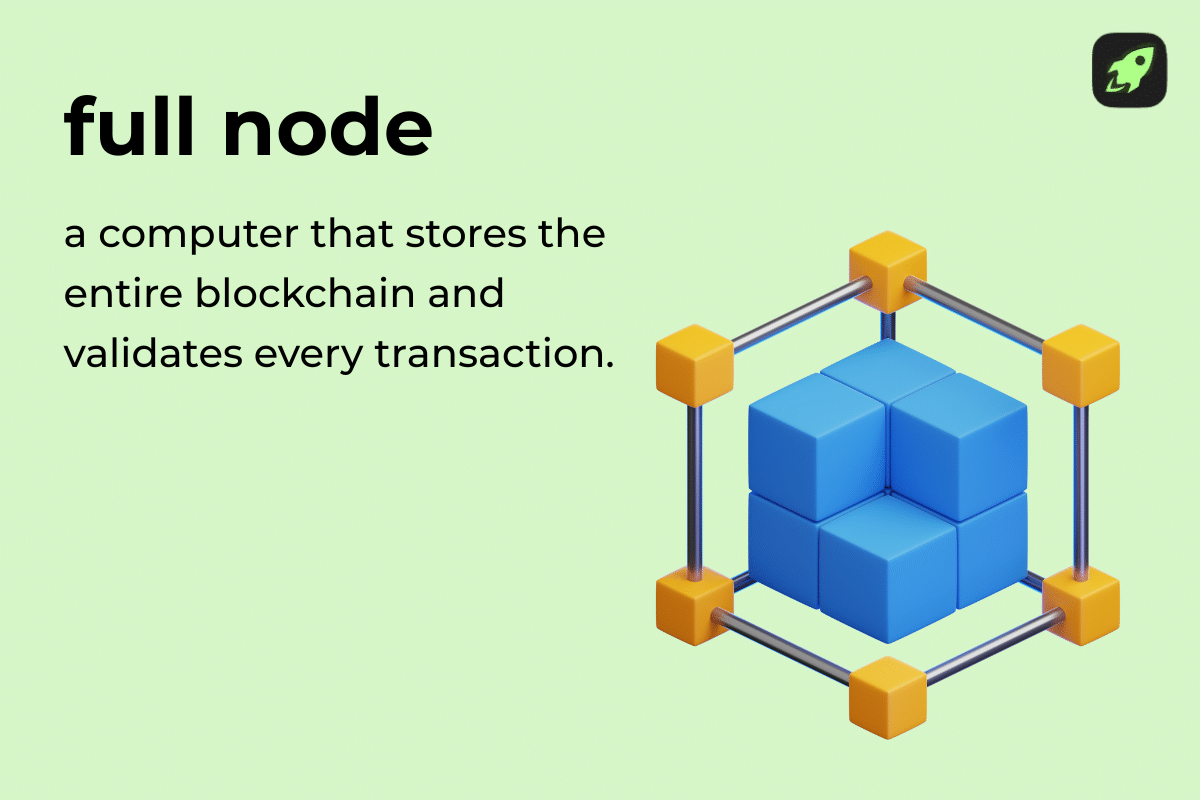 full node

a computer that stores the entire blockchain and validates every transaction.